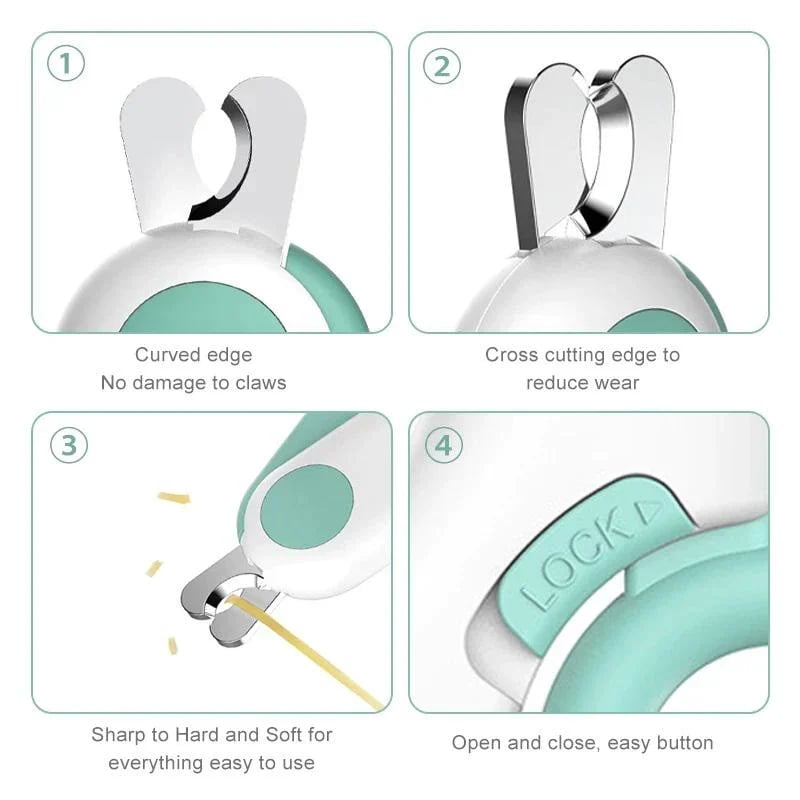 1

Curved edge
No damage to claws

2

Cross cutting edge to
reduce wear

3

Sharp to Hard and Soft for
everything easy to use

4

LOCK

Open and close, easy button